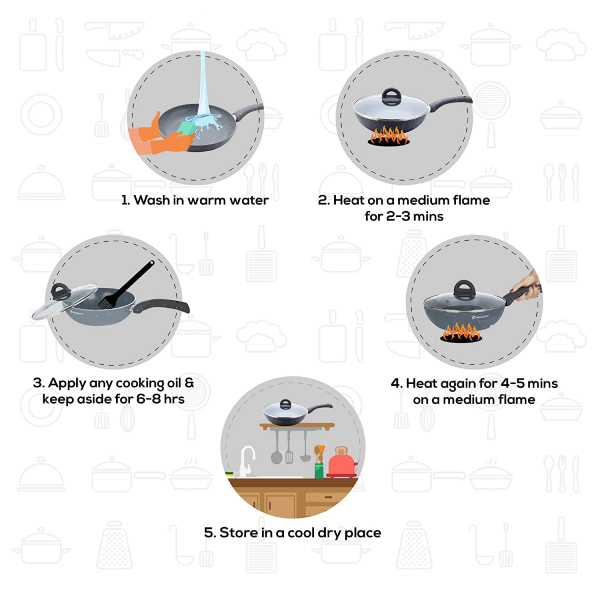 1. Wash in warm water

2. Heat on a medium flame for 2-3 mins

3. Apply any cooking oil & keep aside for 6-8 hrs

4. Heat again for 4-5 mins on a medium flame

5. Store in a cool dry place